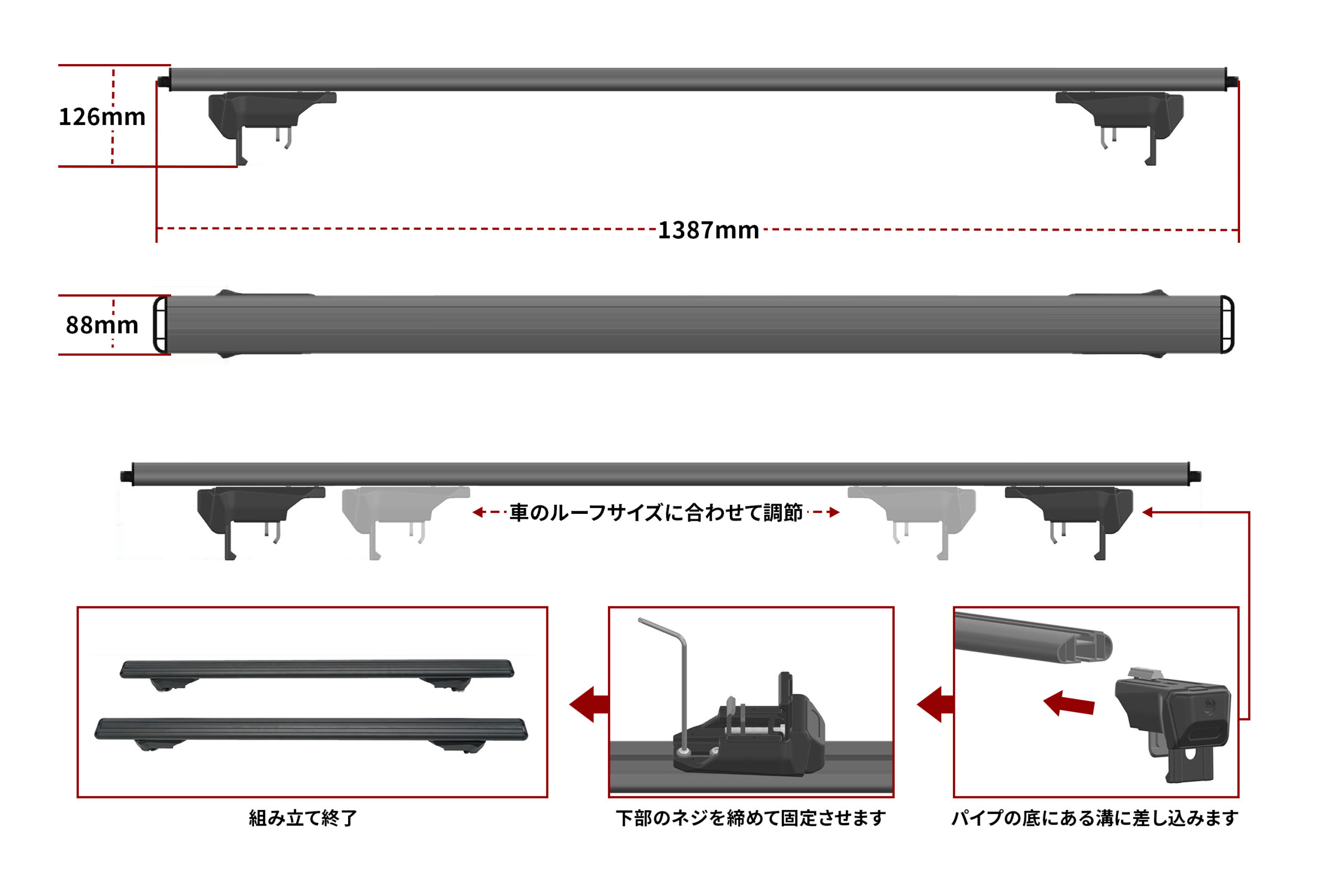 126mm

1387mm

88mm

車のルーフサイズに合わせて調節

組み立て終了

下部のネジを締めて固定させます

パイプの底にある溝に差し込みます